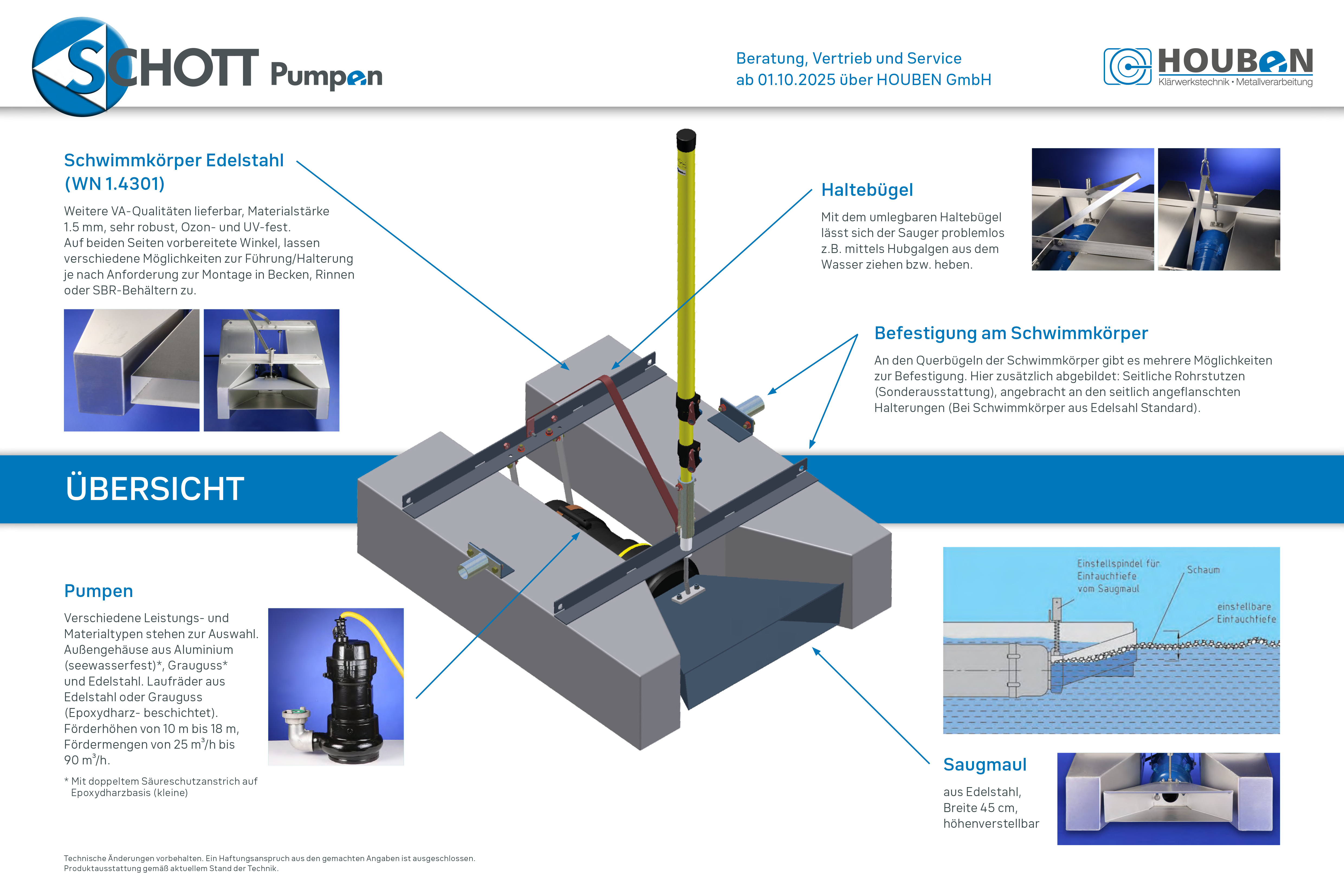 SCHOTT Pumpen

Beratung, Vertrieb und Service
ab 01.10.2025 über HOUBEN GmbH

HOUBEN
Klärwerkstechnik • Metallverarbeitung

Schwimmkörper Edelstahl (WN 1.4301)

Weitere VA-Qualitäten lieferbar, Materialstärke 1.5 mm, sehr robust, Ozon- und UV-fest.
Auf beiden Seiten vorbereitete Winkel, lassen verschiedene Möglichkeiten zur Führung/Halterung je nach Anforderung zur Montage in Becken, Rinnen oder SBR-Behältern zu.

Haltebügel

Mit dem umlegbaren Haltebügel lässt sich der Sauger problemlos z.B. mittels Hubgalgen aus dem Wasser ziehen bzw. heben.

Befestigung am Schwimmkörper

An den Querbügeln der Schwimmkörper gibt es mehrere Möglichkeiten zur Befestigung. Hier zusätzlich abgebildet: Seitliche Rohrstutzen (Sonderausstattung), angebracht an den seitlich angeflanschten Halterungen (Bei Schwimmkörper aus Edelsahl Standard).

ÜBERSICHT

Pumpen

Verschiedene Leistungs- und Materialtypen stehen zur Auswahl. Außengehäuse aus Aluminium (seewasserfest)*, Grauguss* und Edelstahl. Laufräder aus Edelstahl oder Grauguss (Epoxydharz- beschichtet). Förderhöhen von 10 m bis 18 m, Fördermengen von 25 m³/h bis 90 m³/h.

* Mit doppeltem Säureschutzanstrich auf Epoxydharzbasis (kleine)

Einstellspindel für Eintauchtiefe vom Saugmaul

Schaum

einstellbare Eintauchtiefe

Saugmaul

aus Edelstahl,
Breite 45 cm,
höhenverstellbar

Technische Änderungen vorbehalten. Ein Haftungsanspruch aus den gemachten Angaben ist ausgeschlossen.
Produktausstattung gemäß aktuellem Stand der Technik.